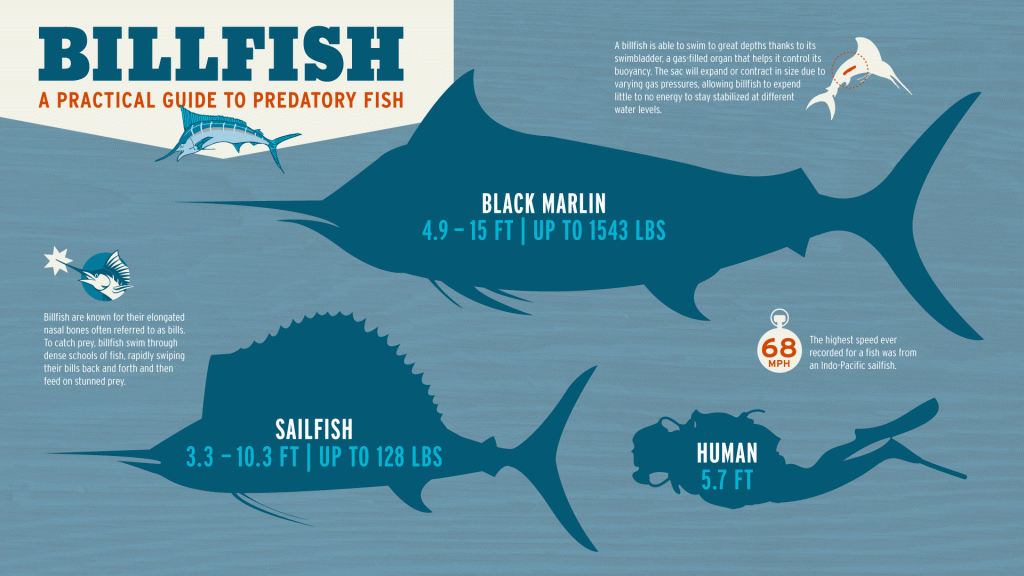 BILLFISH
A PRACTICAL GUIDE TO PREDATORY FISH

A billfish is able to swim to great depths thanks to its swimbladder, a gas-filled organ that helps it control its buoyancy. The sac will expand or contract in size due to varying gas pressures, allowing billfish to expend little to no energy to stay stabilized at different water levels.

BLACK MARLIN
4.9 – 15 FT | UP TO 1543 LBS

Billfish are known for their elongated nasal bones often referred to as bills. To catch prey, billfish swim through dense schools of fish, rapidly swiping their bills back and forth and then feed on stunned prey.

68 MPH

The highest speed ever recorded for a fish was from an Indo-Pacific sailfish.

SAILFISH
3.3 – 10.3 FT | UP TO 128 LBS

HUMAN
5.7 FT